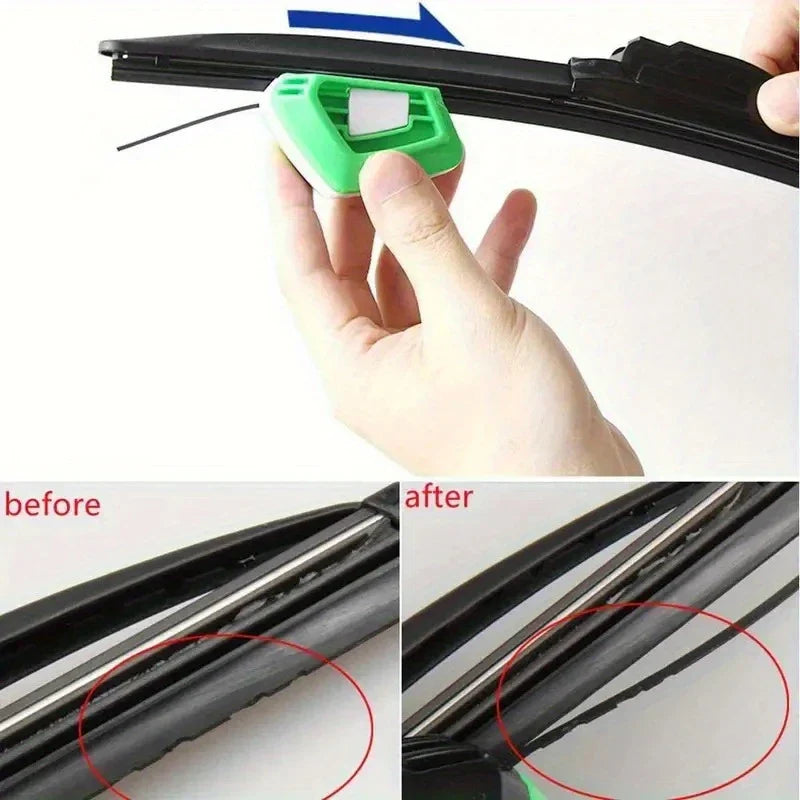 before

after