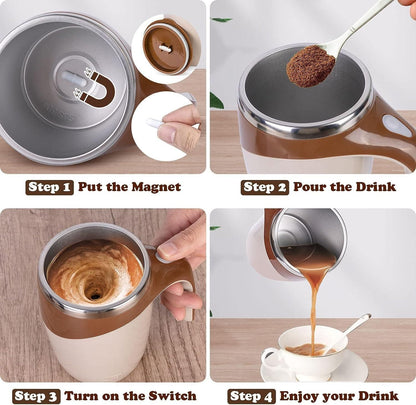 Step 1 Put the Magnet

Step 2 Pour the Drink

Step 3 Turn on the Switch

Step 4 Enjoy your Drink